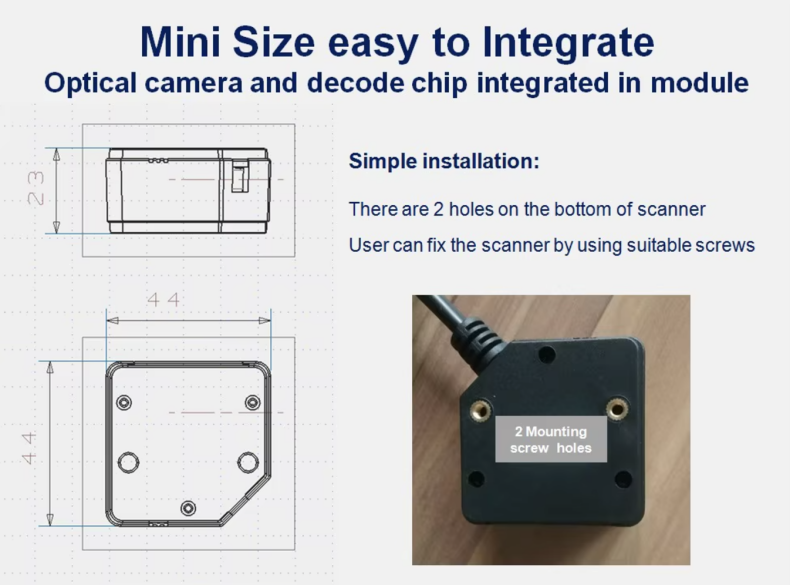 Mini Size easy to Integrate
Optical camera and decode chip integrated in module

23

44

44

Simple installation:

There are 2 holes on the bottom of scanner

User can fix the scanner by using suitable screws

2 Mounting screw holes